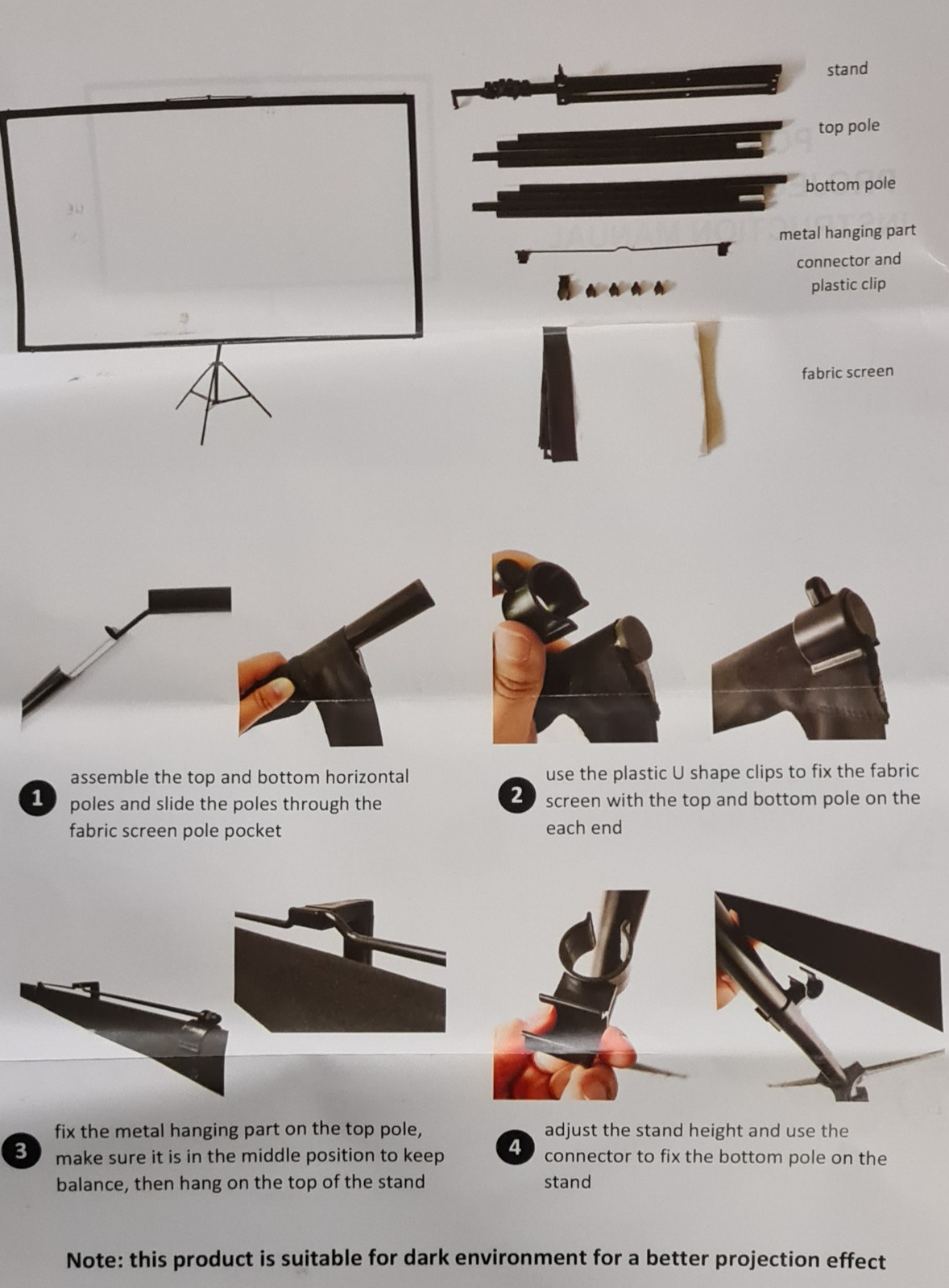 stand

top pole

bottom pole

metal hanging part

connector and plastic clip

fabric screen

1 assemble the top and bottom horizontal poles and slide the poles through the fabric screen pole pocket

2 use the plastic U shape clips to fix the fabric screen with the top and bottom pole on the each end

3 fix the metal hanging part on the top pole, make sure it is in the middle position to keep balance, then hang on the top of the stand

4 adjust the stand height and use the connector to fix the bottom pole on the stand

Note: this product is suitable for dark environment for a better projection effect